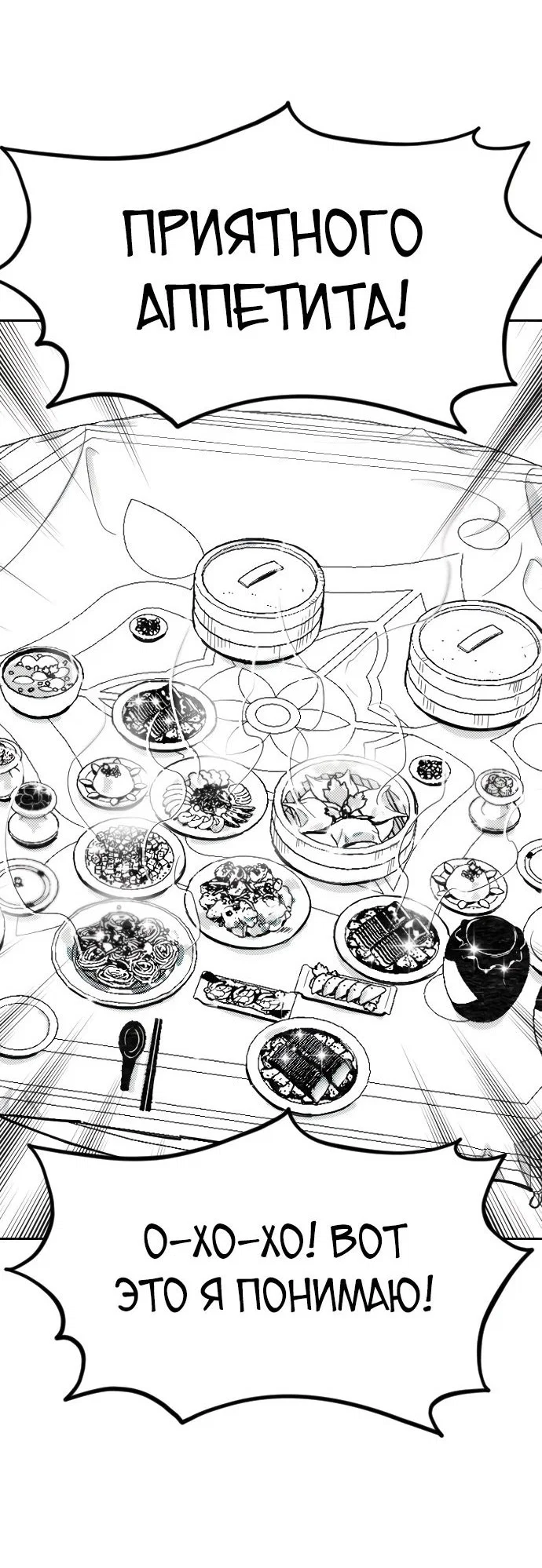 ПРИЯТНОГО АППЕТИТА!

О-ХО-ХО! ВОТ ЭТО Я ПОНИМАЮ!